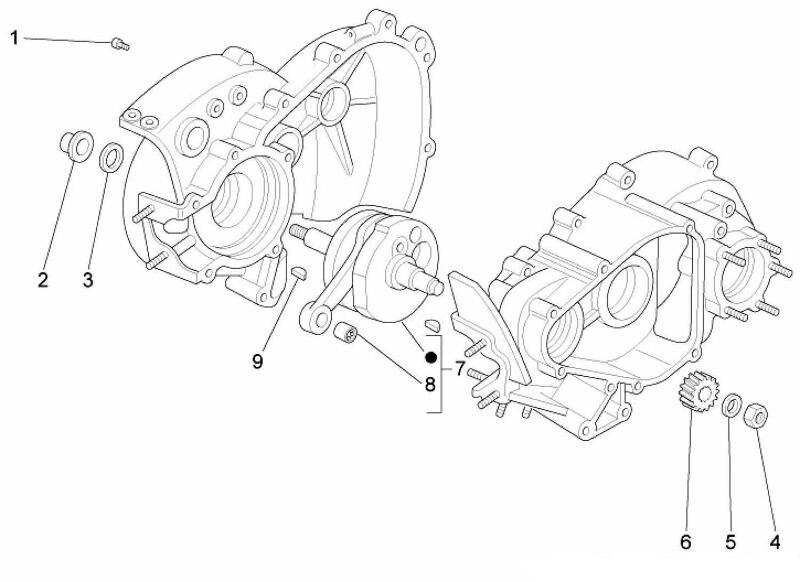 1
2
3
9
8
7
6
5
4