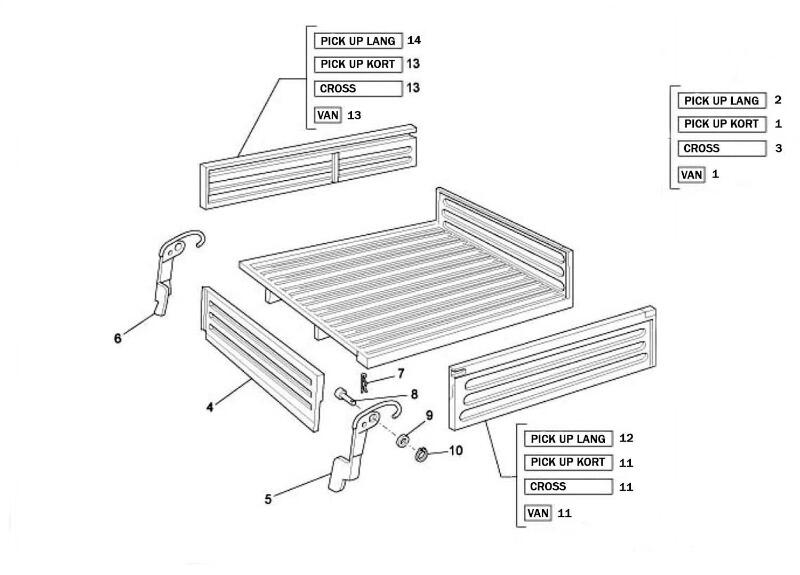 PICK UP LANG 14
PICK UP KORT 13
CROSS 13
VAN 13

PICK UP LANG 2
PICK UP KORT 1
CROSS 3
VAN 1

6
4
7
8
9
10
5

PICK UP LANG 12
PICK UP KORT 11
CROSS 11
VAN 11