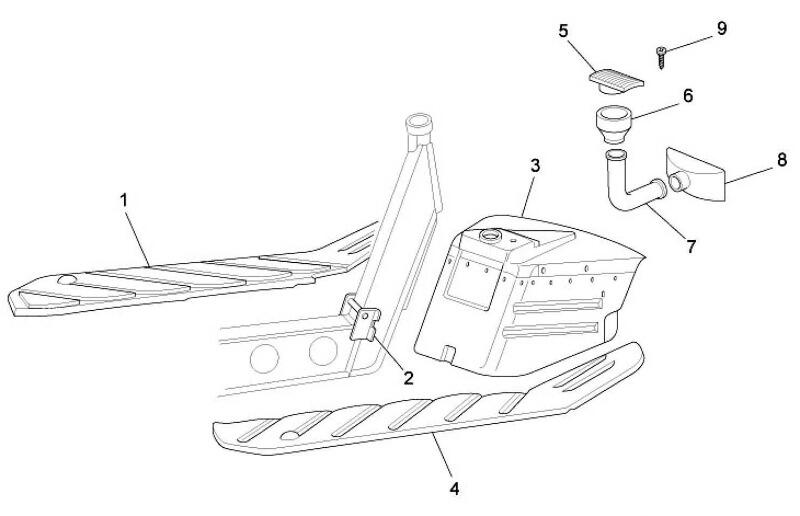 5
9
6
3
8
1
7
2
4