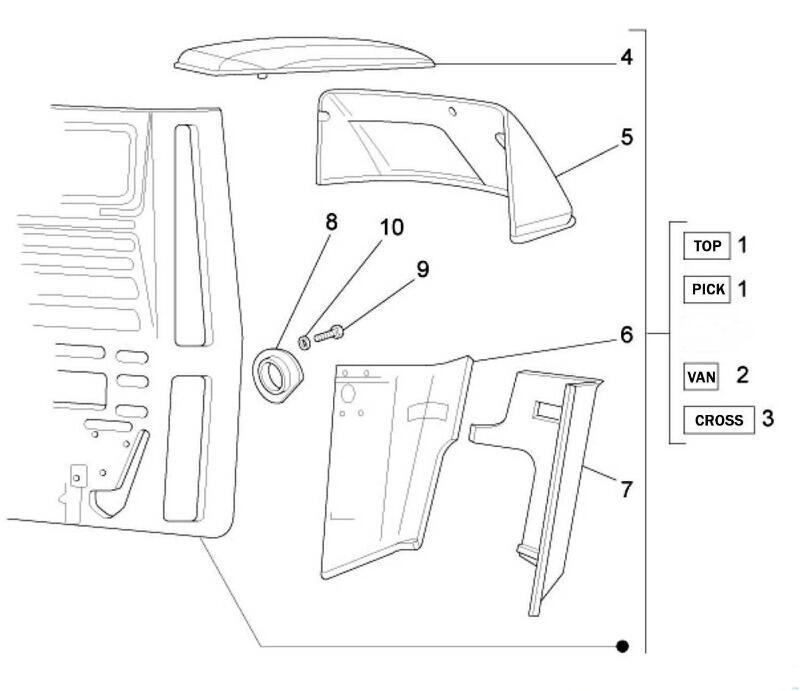 4
5
8
10
9
6
7
TOP 1
PICK 1
VAN 2
CROSS 3