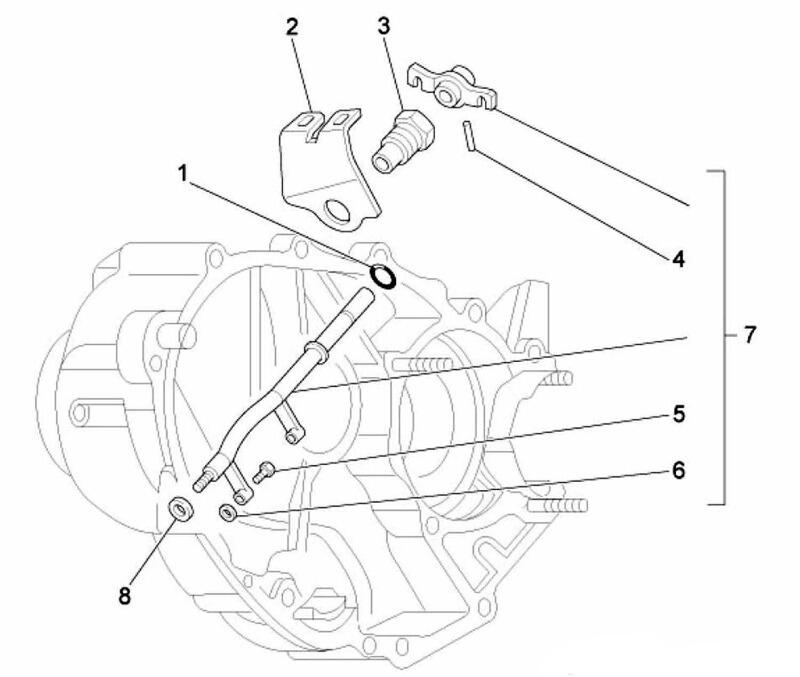 2
3
1
4
7
5
6
8