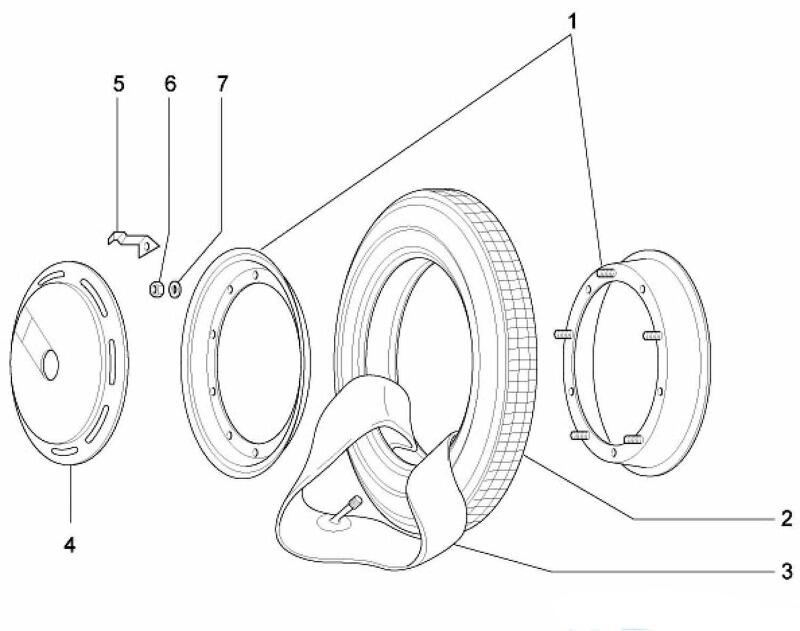 1
5
6
7
4
2
3