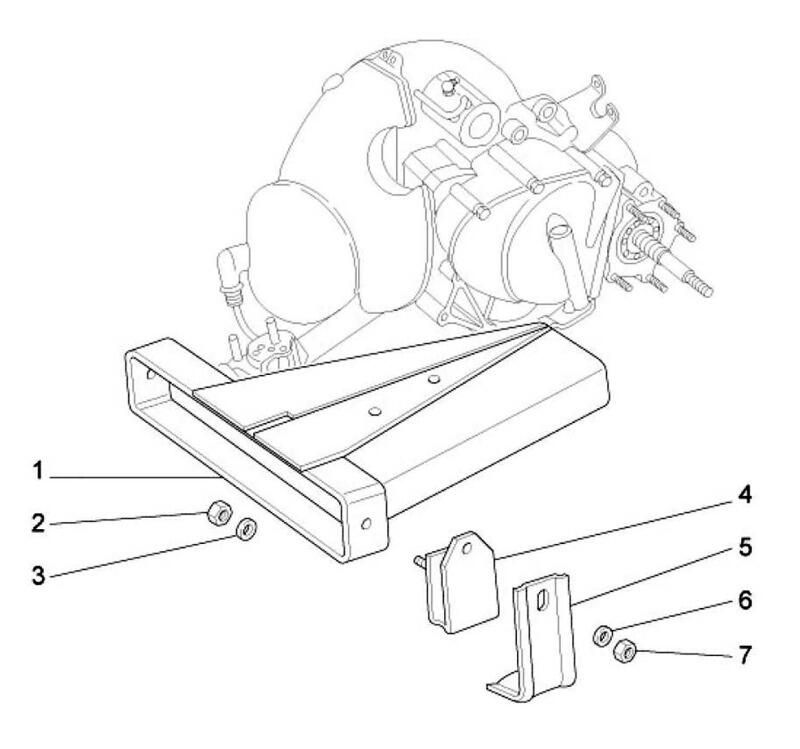 1
2
3
4
5
6
7