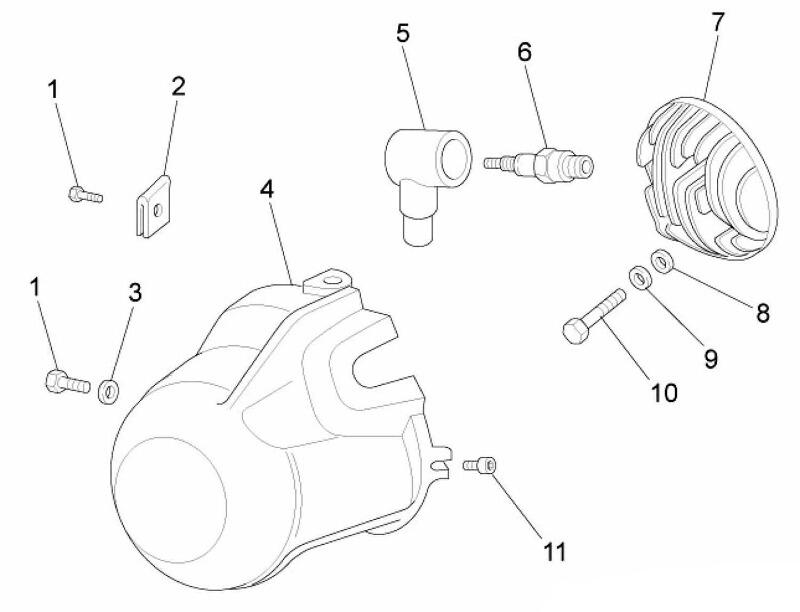 1
2
5
6
7
4
1
3
8
9
10
11