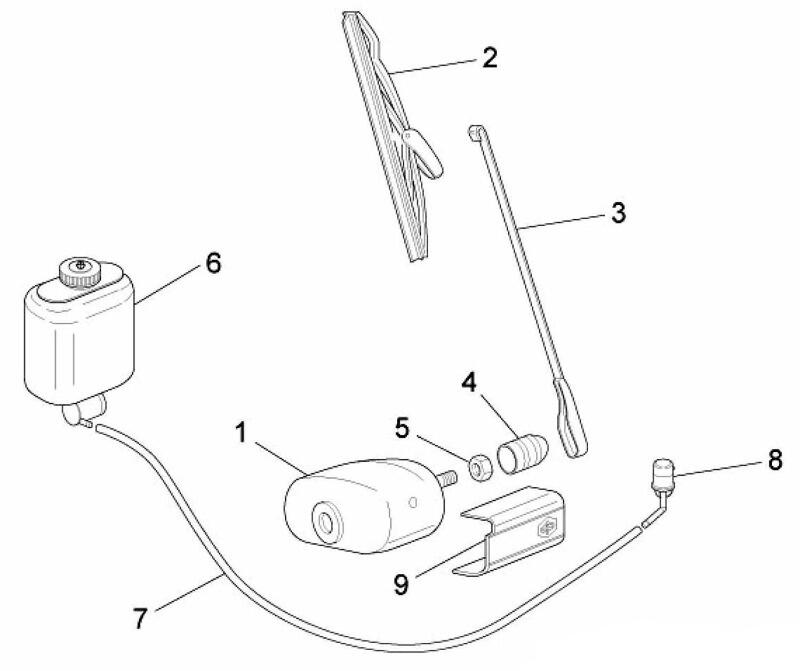 2
3
6
4
5
1
8
9
7