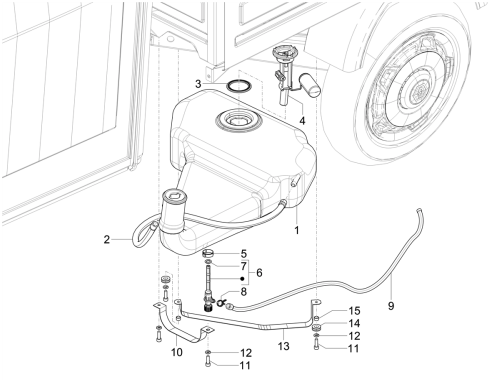 3
4
1
2
5
7
6
8
9
15
14
12
11
13
10
12
11